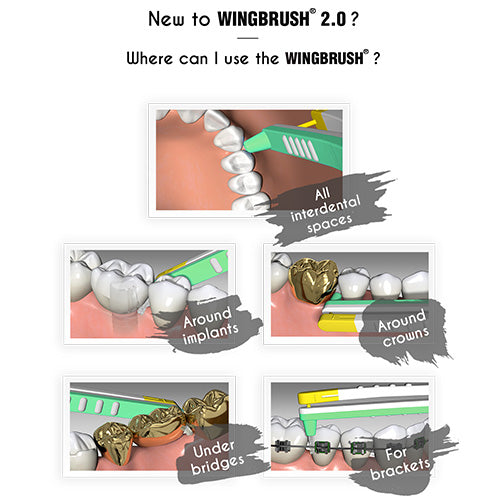 New to WINGBRUSH® 2.0 ?

Where can I use the WINGBRUSH® ?

All interdental spaces

Around implants

Around crowns

Under bridges

For brackets