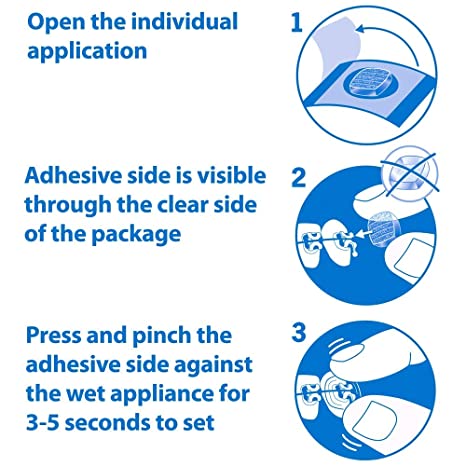 Open the individual application

1

Adhesive side is visible through the clear side of the package

2

Press and pinch the adhesive side against the wet appliance for 3-5 seconds to set

3